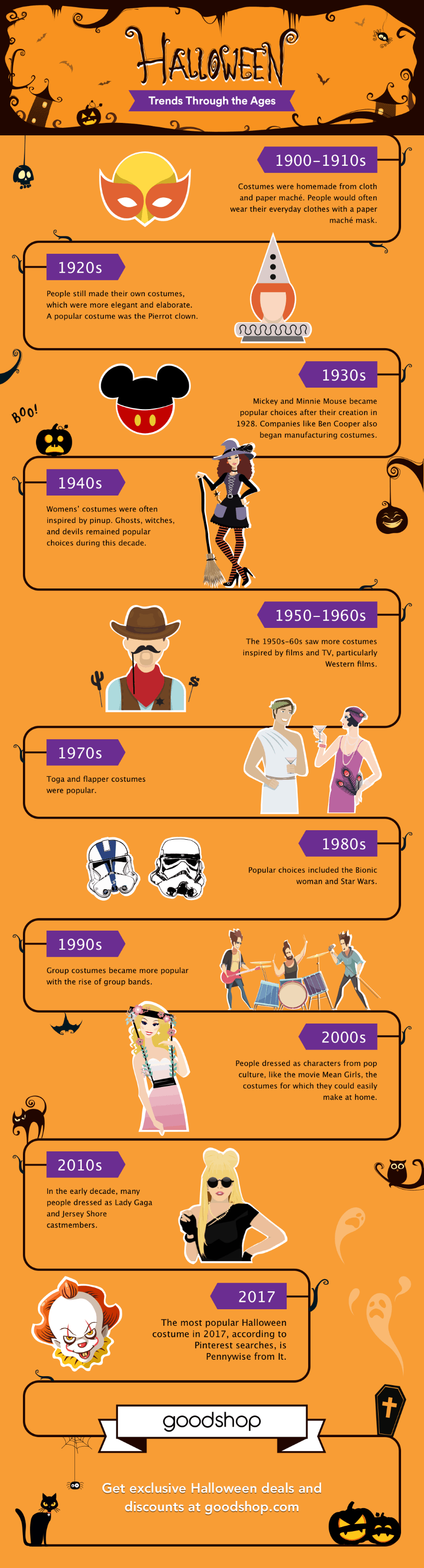 HALLOWEEN

Trends Through the Ages

1900–1910s

Costumes were homemade from cloth and paper maché. People would often wear their everyday clothes with a paper maché mask.

1920s

People still made their own costumes, which were more elegant and elaborate. A popular costume was the Pierrot clown.

1930s

Mickey and Minnie Mouse became popular choices after their creation in 1928. Companies like Ben Cooper also began manufacturing costumes.

BOO!

1940s

Womens' costumes were often inspired by pinup. Ghosts, witches, and devils remained popular choices during this decade.

1950–1960s

The 1950s–60s saw more costumes inspired by films and TV, particularly Western films.

1970s

Toga and flapper costumes were popular.

1980s

Popular choices included the Bionic woman and Star Wars.

1990s

Group costumes became more popular with the rise of group bands.

2000s

People dressed as characters from pop culture, like the movie Mean Girls, the costumes for which they could easily make at home.

2010s

In the early decade, many people dressed as Lady Gaga and Jersey Shore castmembers.

2017

The most popular Halloween costume in 2017, according to Pinterest searches, is Pennywise from It.

goodshop

Get exclusive Halloween deals and discounts at goodshop.com